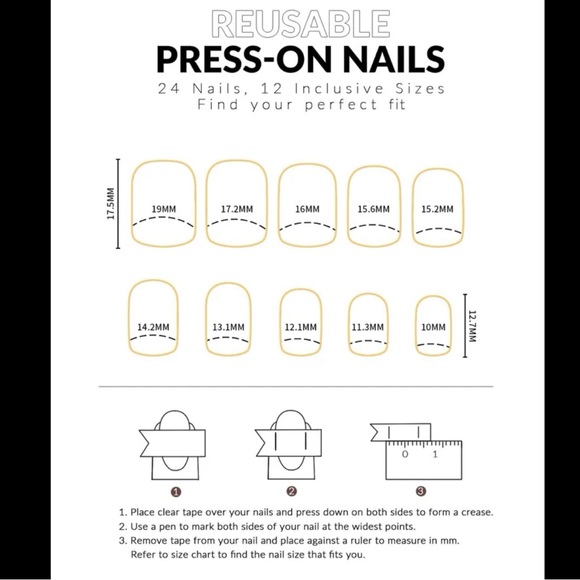 REUSABLE
PRESS-ON NAILS
24 Nails, 12 Inclusive Sizes
Find your perfect fit

17.5MM

19MM 17.2MM 16MM 15.6MM 15.2MM

14.2MM 13.1MM 12.1MM 11.3MM 10MM

12.7MM

0 1

1 2 3

1. Place clear tape over your nails and press down on both sides to form a crease.
2. Use a pen to mark both sides of your nail at the widest points.
3. Remove tape from your nail and place against a ruler to measure in mm. Refer to size chart to find the nail size that fits you.